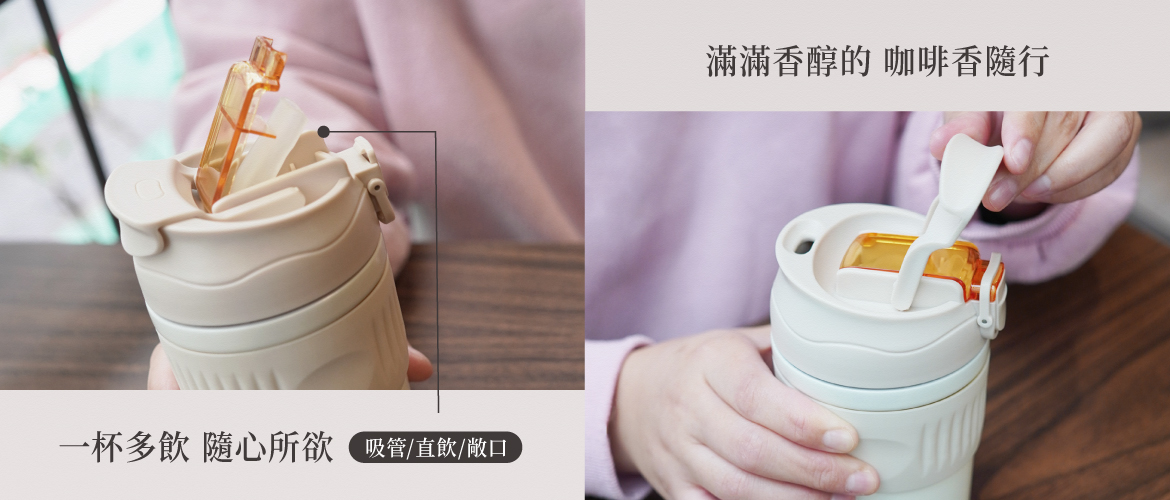 滿滿香醇的 咖啡香隨行

一杯多飲 隨心所欲 吸管/直飲/敞口